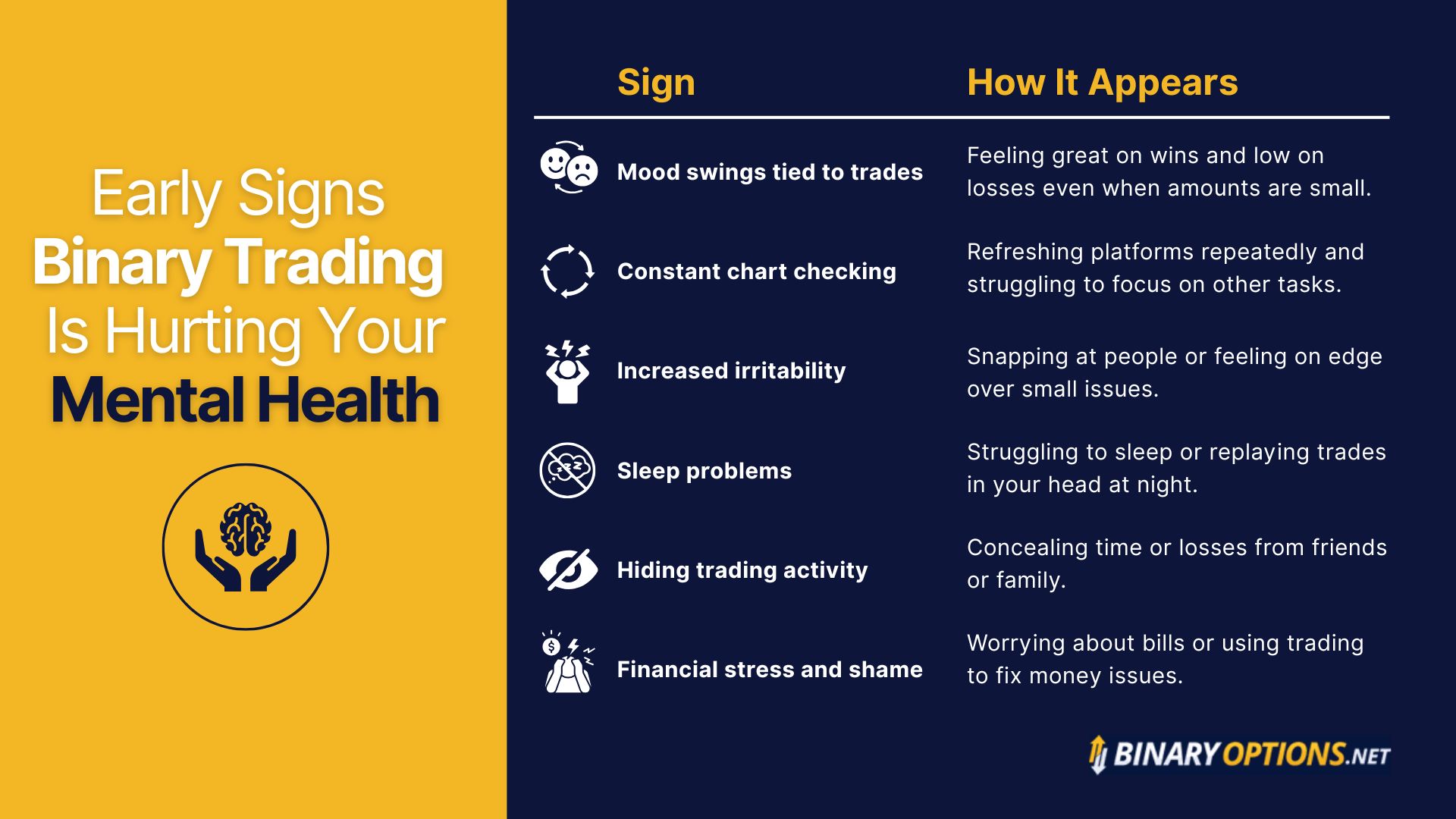 Early Signs Binary Trading Is Hurting Your Mental Health

| Sign | How It Appears |
|---|---|
| Mood swings tied to trades | Feeling great on wins and low on losses even when amounts are small. |
| Constant chart checking | Refreshing platforms repeatedly and struggling to focus on other tasks. |
| Increased irritability | Snapping at people or feeling on edge over small issues. |
| Sleep problems | Struggling to sleep or replaying trades in your head at night. |
| Hiding trading activity | Concealing time or losses from friends or family. |
| Financial stress and shame | Worrying about bills or using trading to fix money issues. |

BINARYOPTIONS.NET